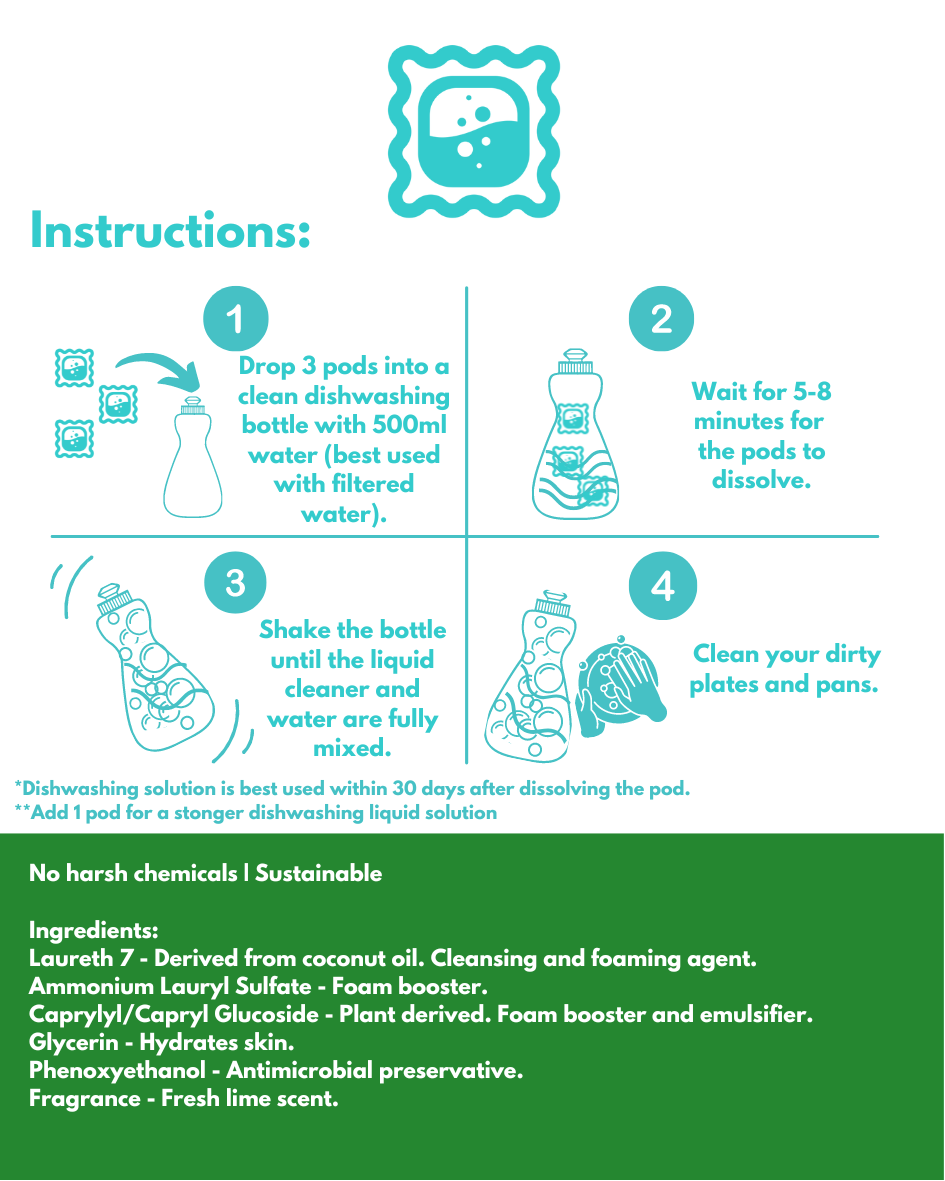 Instructions:

1

Drop 3 pods into a clean dishwashing bottle with 500ml water (best used with filtered water).

2

Wait for 5-8 minutes for the pods to dissolve.

3

Shake the bottle until the liquid cleaner and water are fully mixed.

4

Clean your dirty plates and pans.

*Dishwashing solution is best used within 30 days after dissolving the pod.
**Add 1 pod for a stonger dishwashing liquid solution

No harsh chemicals | Sustainable

Ingredients:
Laureth 7 - Derived from coconut oil. Cleansing and foaming agent.
Ammonium Lauryl Sulfate - Foam booster.
Caprylyl/Capryl Glucoside - Plant derived. Foam booster and emulsifier.
Glycerin - Hydrates skin.
Phenoxyethanol - Antimicrobial preservative.
Fragrance - Fresh lime scent.